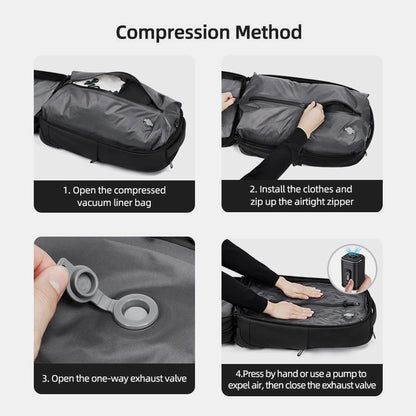 Compression Method

1. Open the compressed vacuum liner bag

2. Install the clothes and zip up the airtight zipper

3. Open the one-way exhaust valve

4.Press by hand or use a pump to expel air, then close the exhaust valve