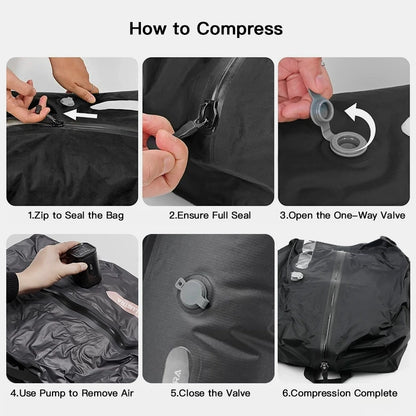 How to Compress

1.Zip to Seal the Bag

2.Ensure Full Seal

3.Open the One-Way Valve

4.Use Pump to Remove Air

5.Close the Valve

6.Compression Complete