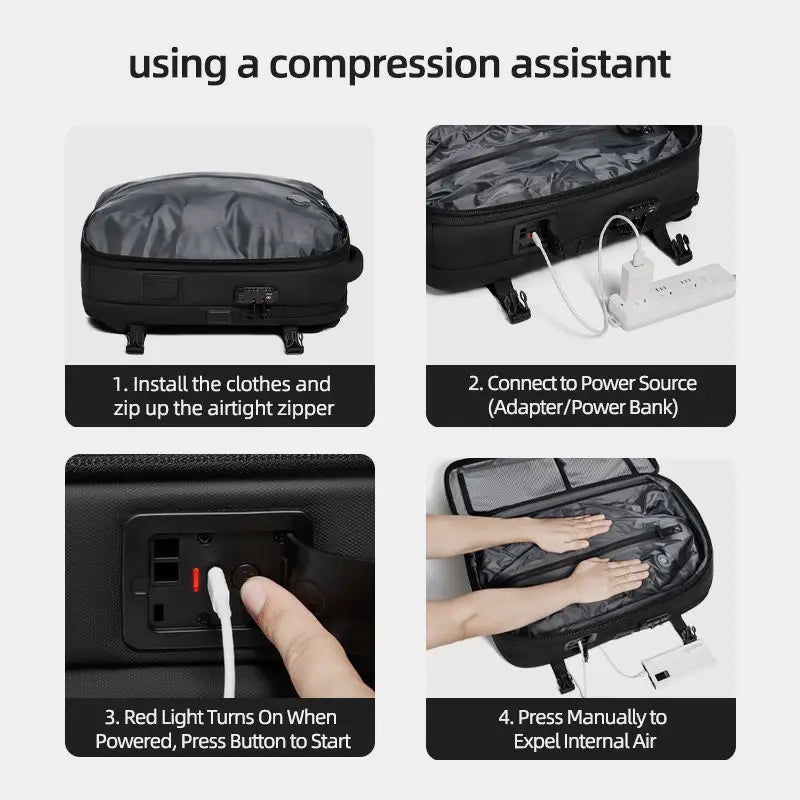 using a compression assistant

1. Install the clothes and zip up the airtight zipper

2. Connect to Power Source (Adapter/Power Bank)

3. Red Light Turns On When Powered, Press Button to Start

4. Press Manually to Expel Internal Air