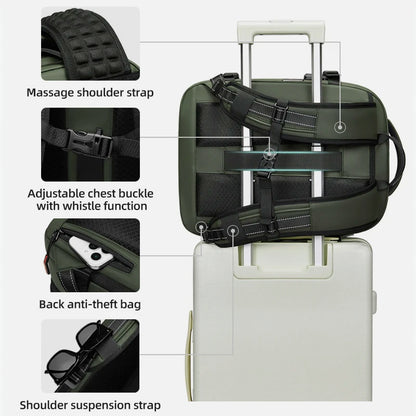 Massage shoulder strap

Adjustable chest buckle with whistle function

Back anti-theft bag

Shoulder suspension strap