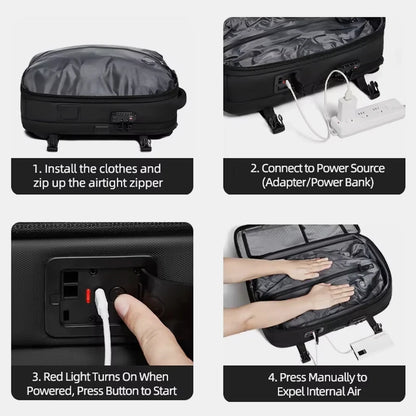 1. Install the clothes and zip up the airtight zipper

2. Connect to Power Source (Adapter/Power Bank)

3. Red Light Turns On When Powered, Press Button to Start

4. Press Manually to Expel Internal Air